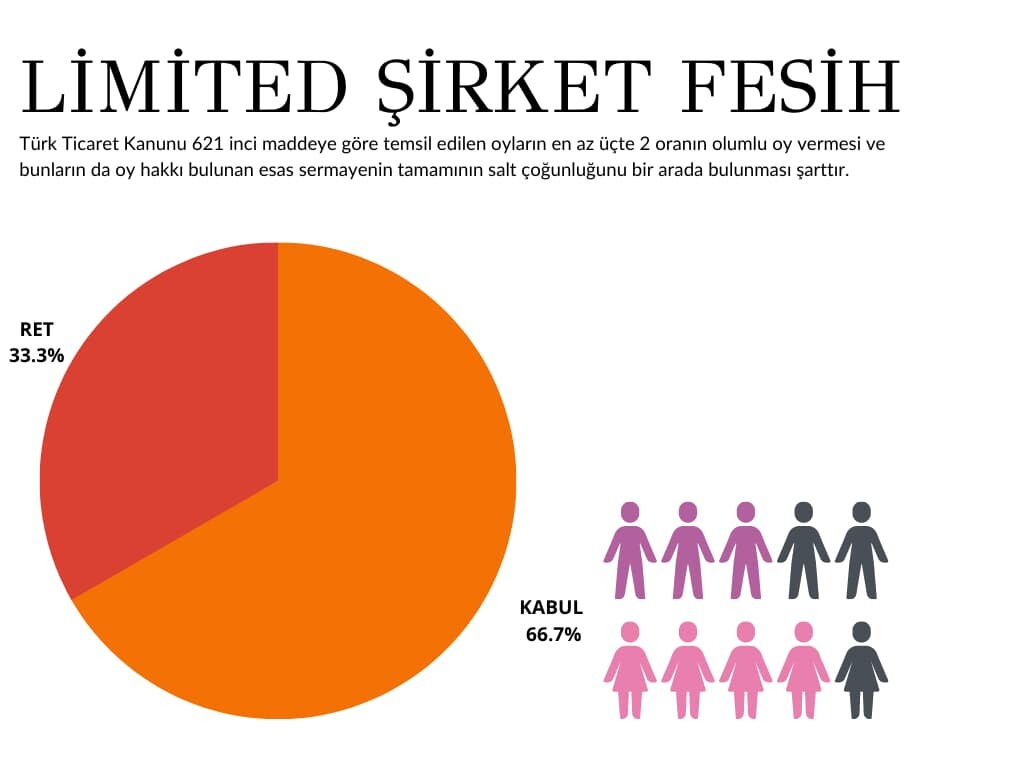 LİMİTED ŞİRKET FESİH

Türk Ticaret Kanunu 621 inci maddeye göre temsil edilen oyların en az üçte 2 oranın olumlu oy vermesi ve bunların da oy hakkı bulunan esas sermayenin tamamının salt çoğunluğunu bir arada bulunması şarttır.

RET
33.3%

KABUL
66.7%